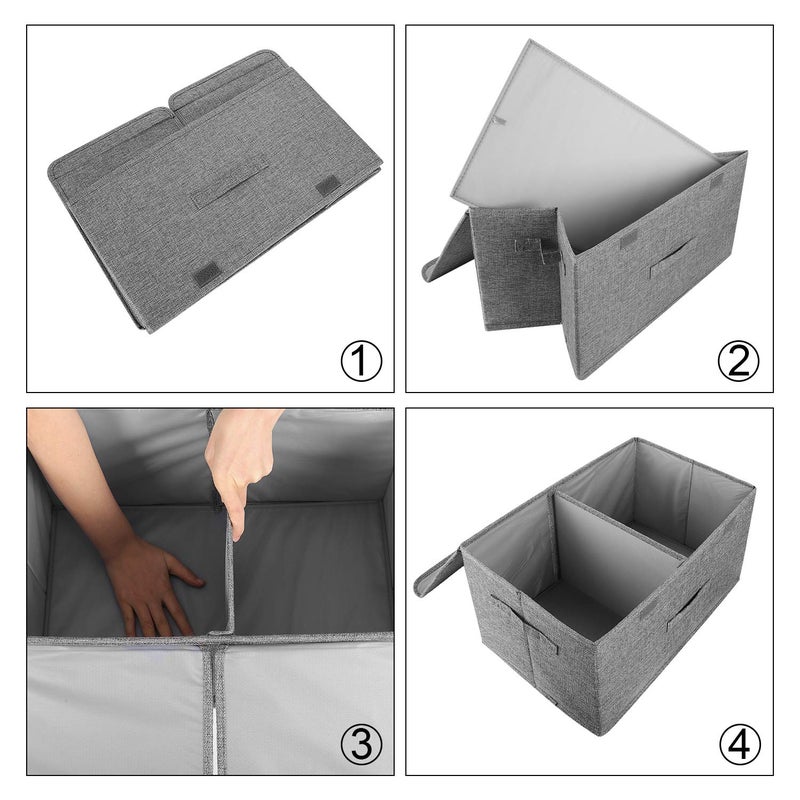 ①

②

③

④